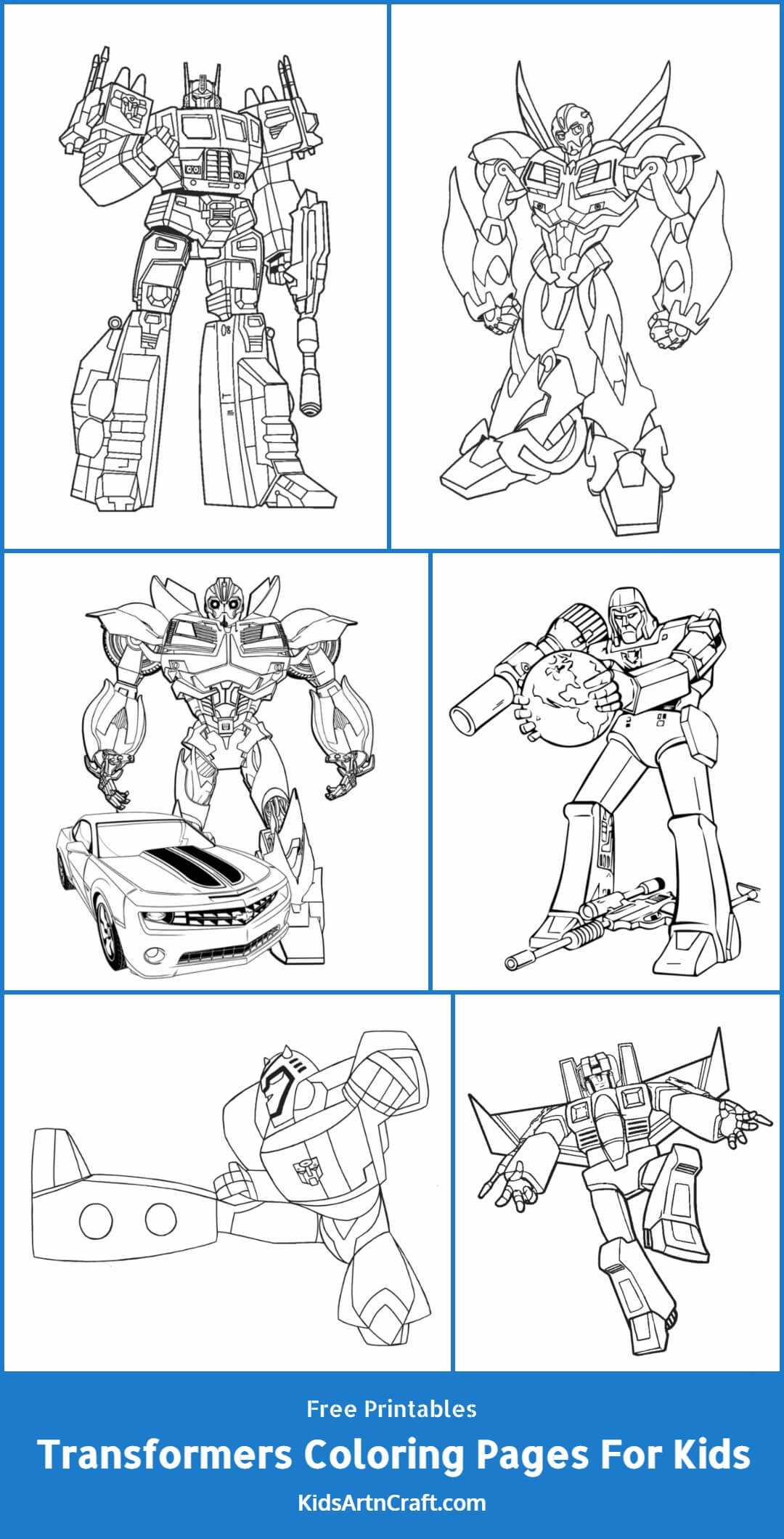 Free Printables

Transformers Coloring Pages For Kids

KidsArtnCraft.com